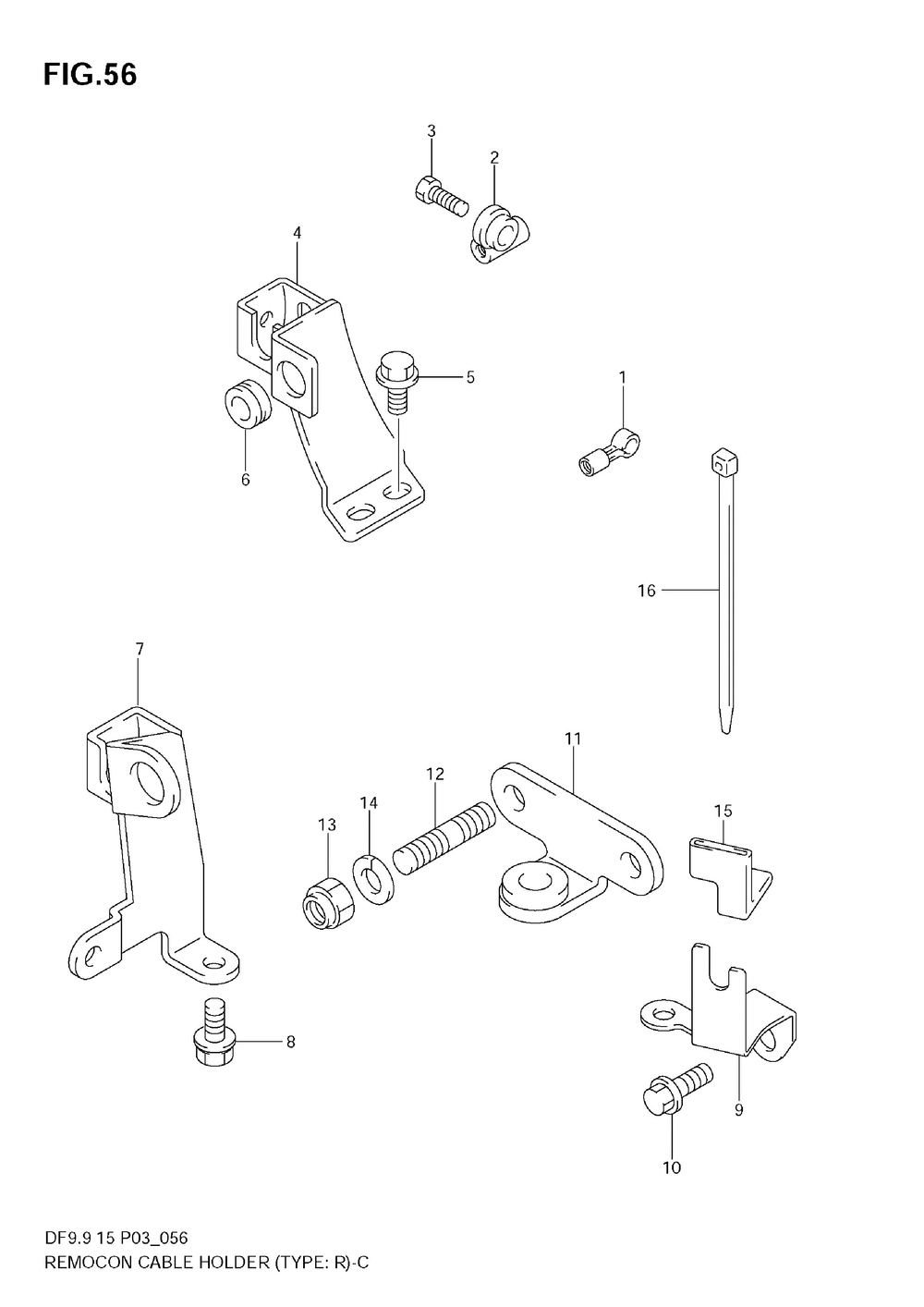 FIG.56

3
2
4
5
1
6
16
7
11
12
14
13
15
8
9
10

DF9.9 15 P03_056
REMOCON CABLE HOLDER (TYPE: R)-C